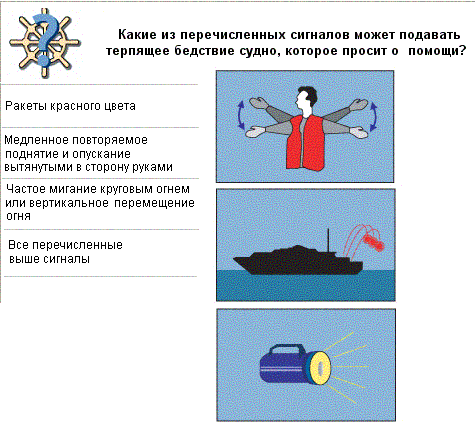 Какие из перечисленных сигналов может подавать терпящее бедствие судно, которое просит о помощи?

Ракеты красного цвета

Медленное повторяемое поднятие и опускание вытянутыми в сторону руками

Частое мигание круговым огнем или вертикальное перемещение огня

Все перечисленные выше сигналы