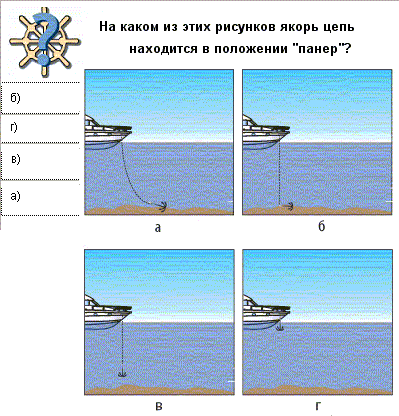 На каком из этих рисунков якорь цепь находится в положении "панер"?

б)

г)

в)

а)

а

б

в

г