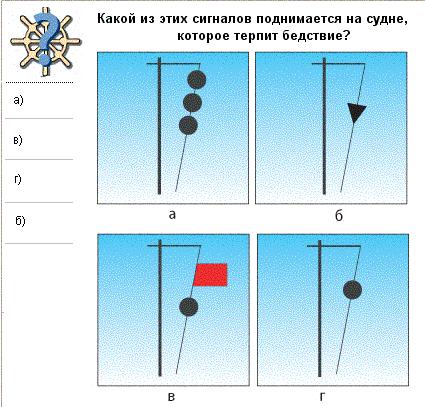 Какой из этих сигналов поднимается на судне, которое терпит бедствие?

а)

в)

г)

б)

а

б

в

г